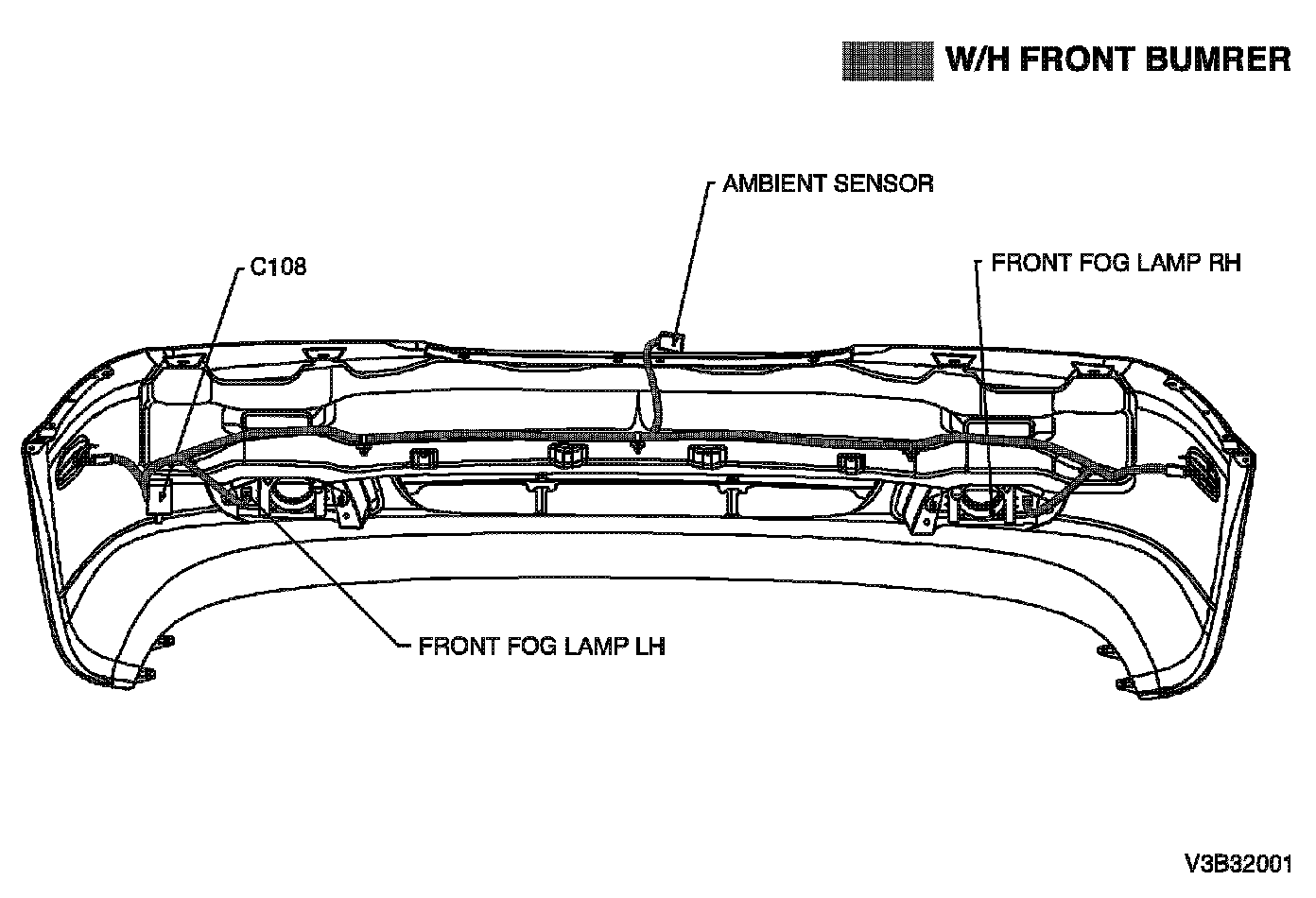 W/H FRONT BUMRER

AMBIENT SENSOR

C108

FRONT FOG LAMP RH

FRONT FOG LAMP LH

V3B32001