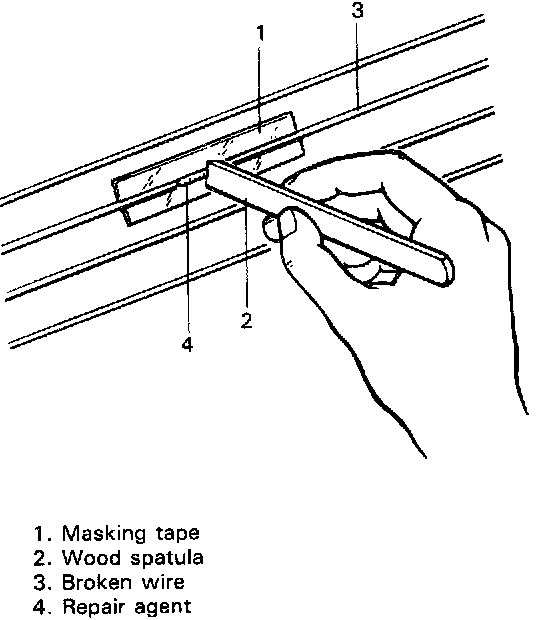 3
1
2
4

1. Masking tape
2. Wood spatula
3. Broken wire
4. Repair agent