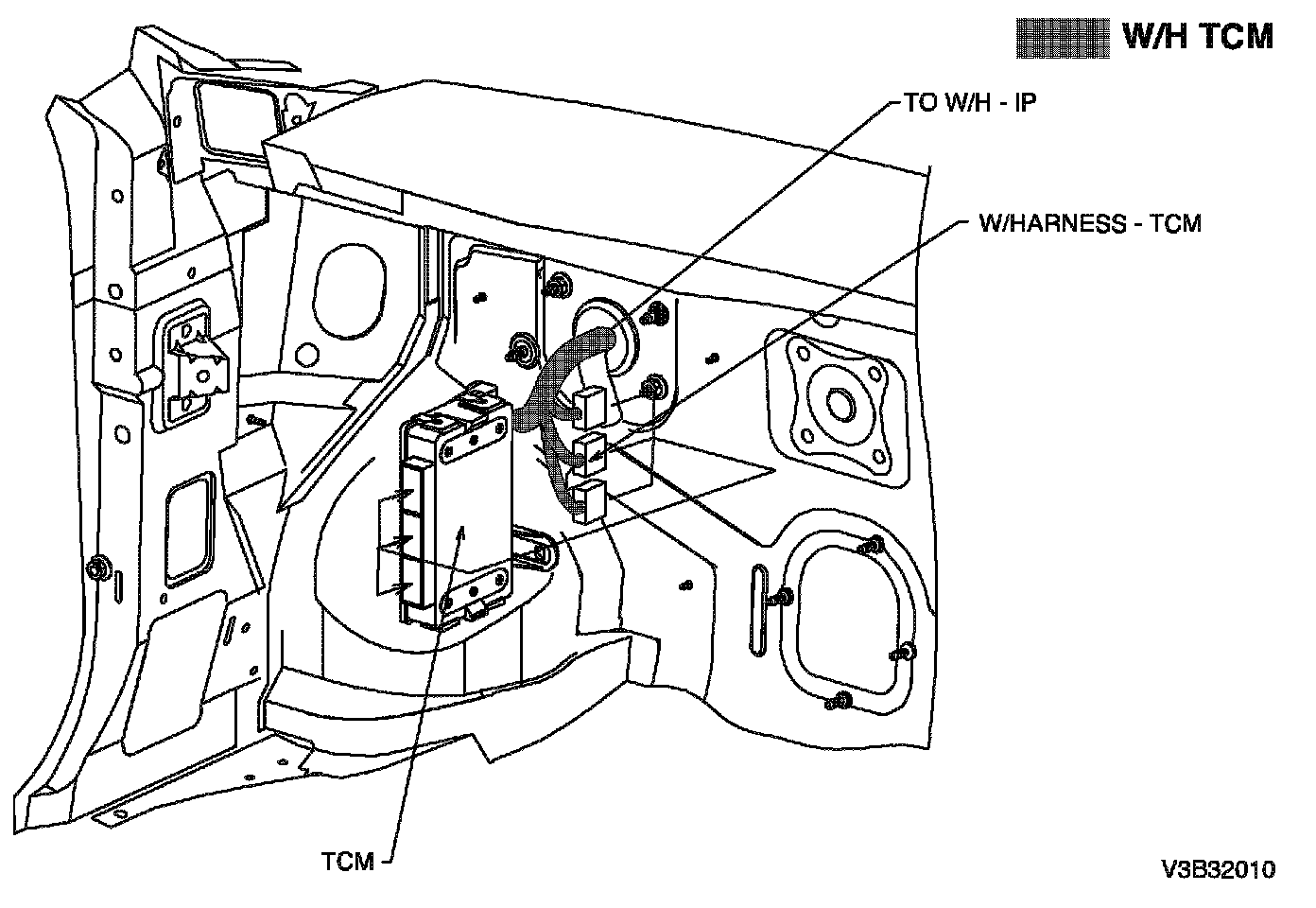 W/H TCM

TO W/H - IP

W/HARNESS - TCM

TCM

V3B32010