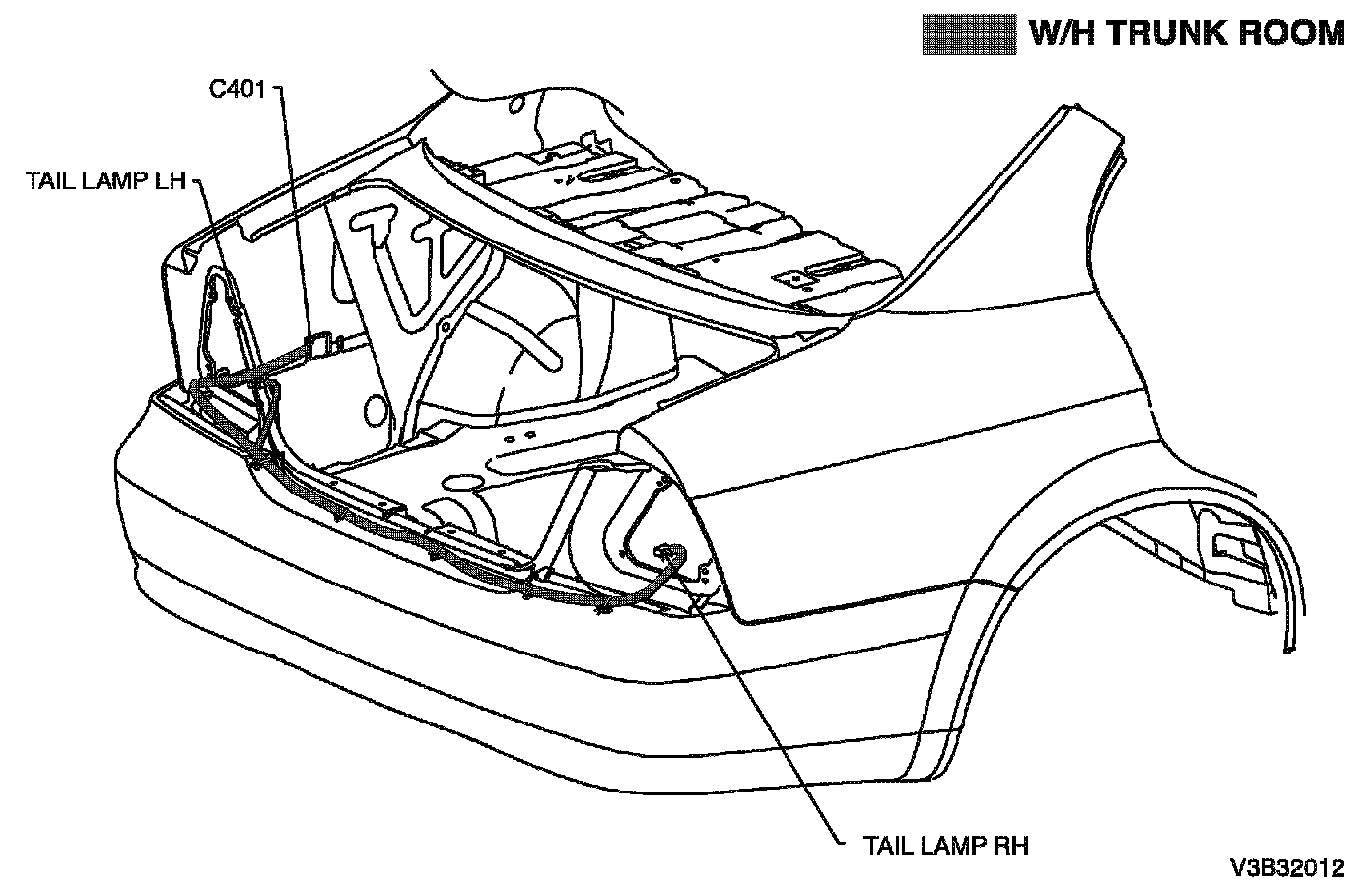 W/H TRUNK ROOM

C401

TAIL LAMP LH

TAIL LAMP RH

V3B32012