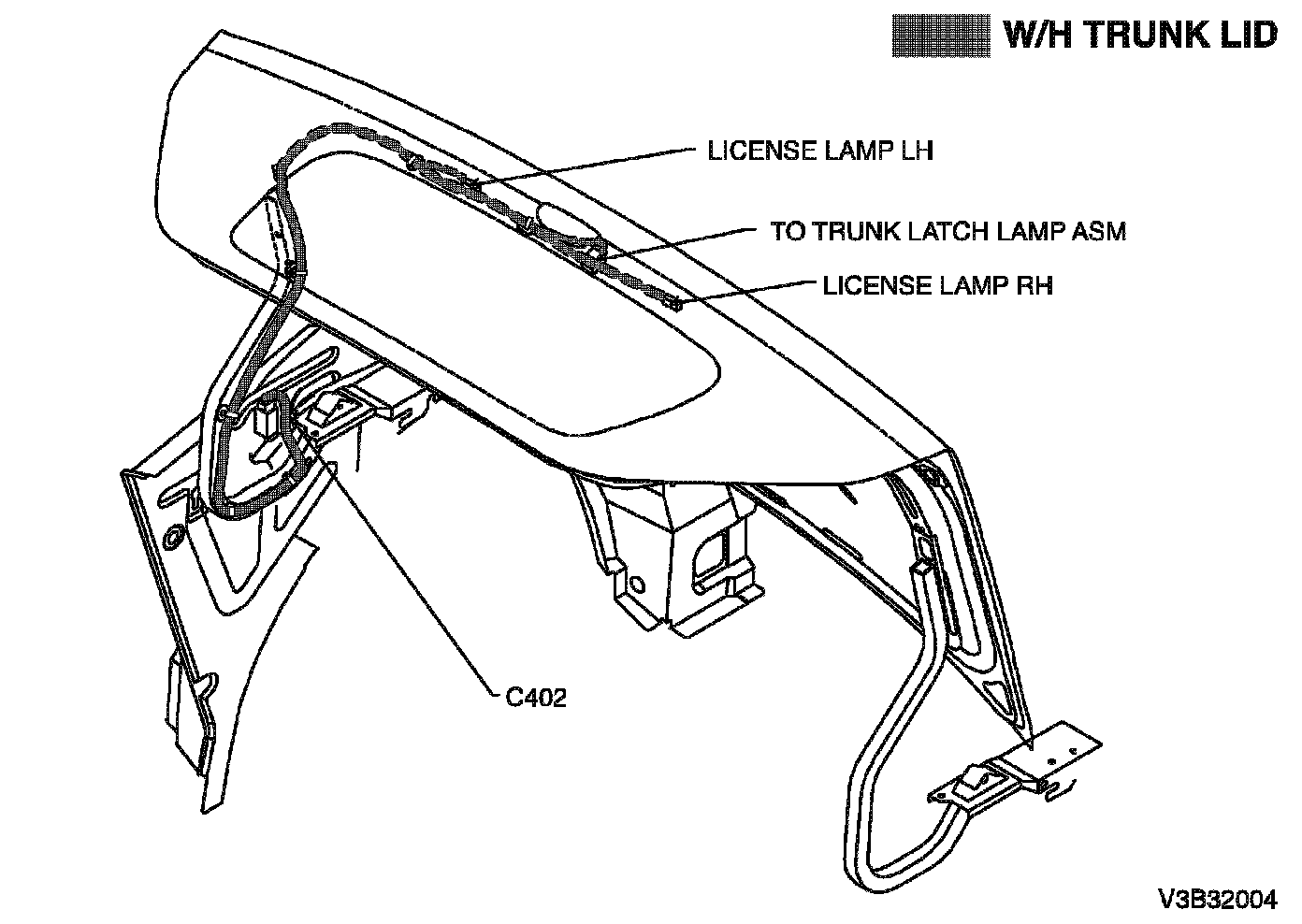 W/H TRUNK LID

LICENSE LAMP LH

TO TRUNK LATCH LAMP ASM

LICENSE LAMP RH

C402

V3B32004