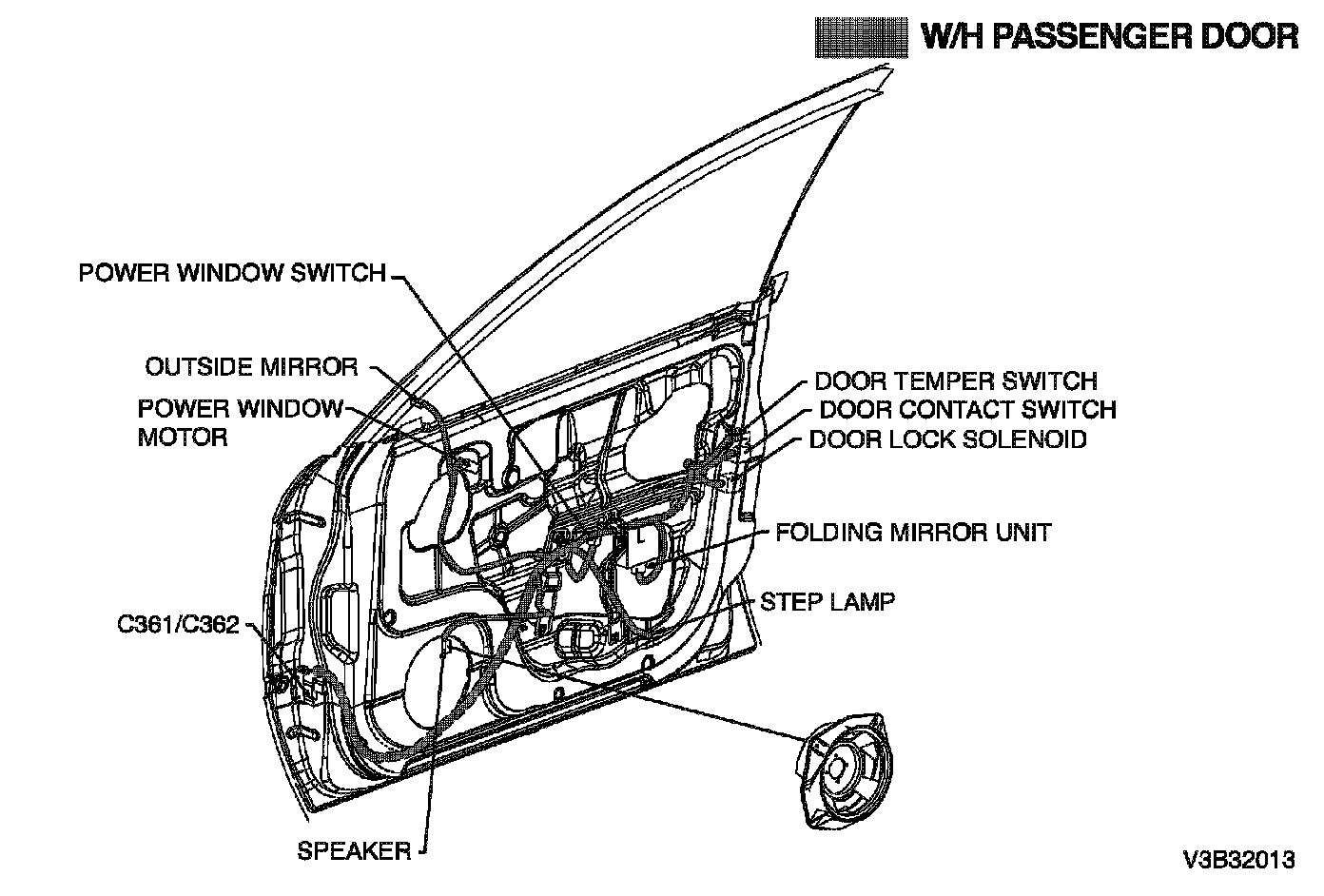 W/H PASSENGER DOOR

POWER WINDOW SWITCH

OUTSIDE MIRROR

POWER WINDOW MOTOR

DOOR TEMPER SWITCH

DOOR CONTACT SWITCH

DOOR LOCK SOLENOID

FOLDING MIRROR UNIT

STEP LAMP

C361/C362

SPEAKER

V3B32013