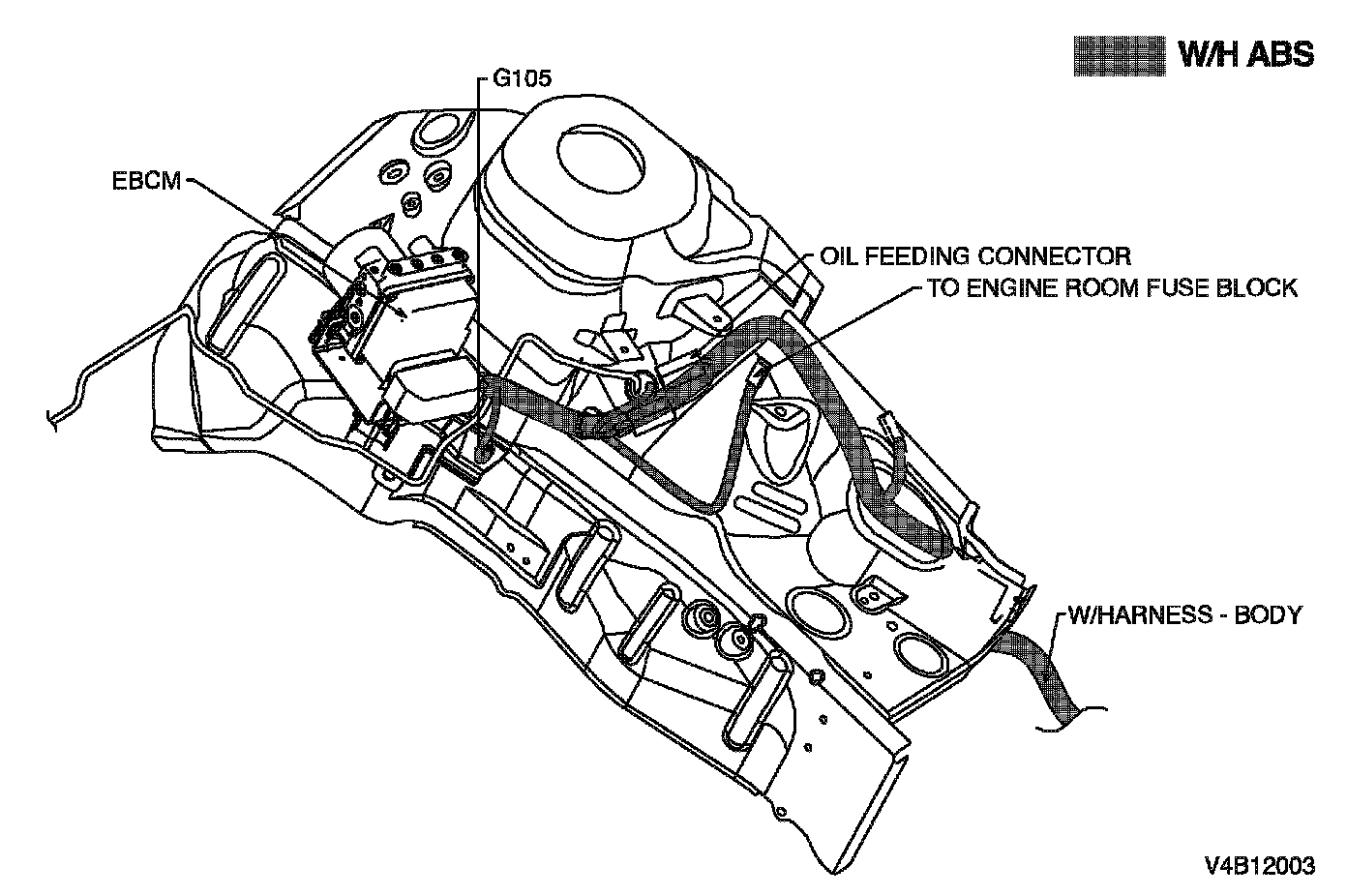 W/H ABS

G105

EBCM

OIL FEEDING CONNECTOR

TO ENGINE ROOM FUSE BLOCK

W/HARNESS - BODY

V4B12003