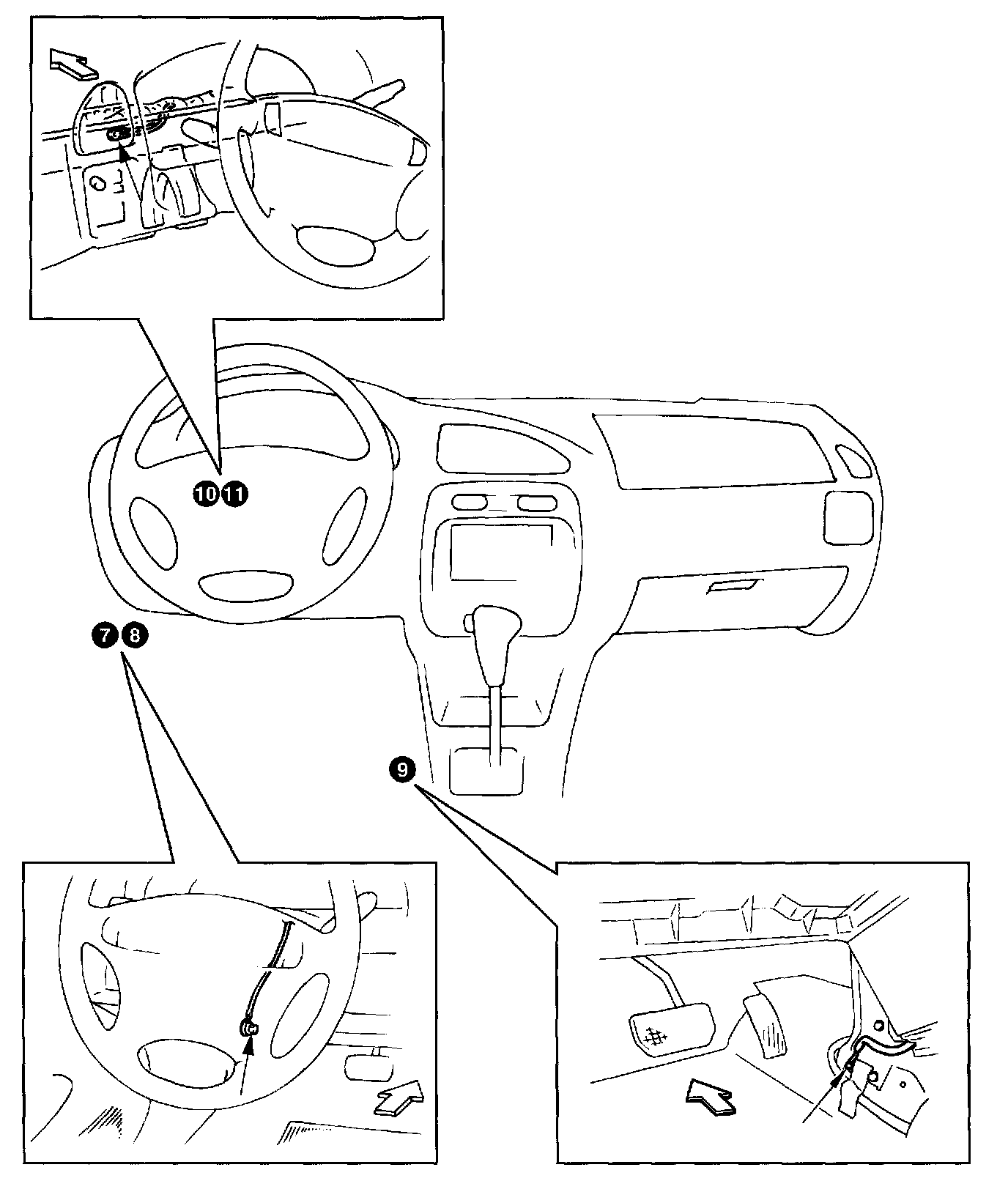 10 11

7 8

9