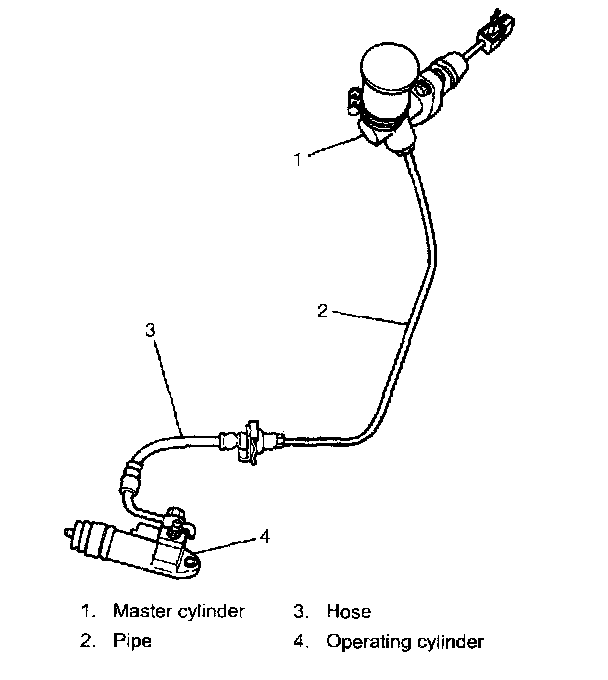 1
2
3
4

1. Master cylinder
2. Pipe
3. Hose
4. Operating cylinder