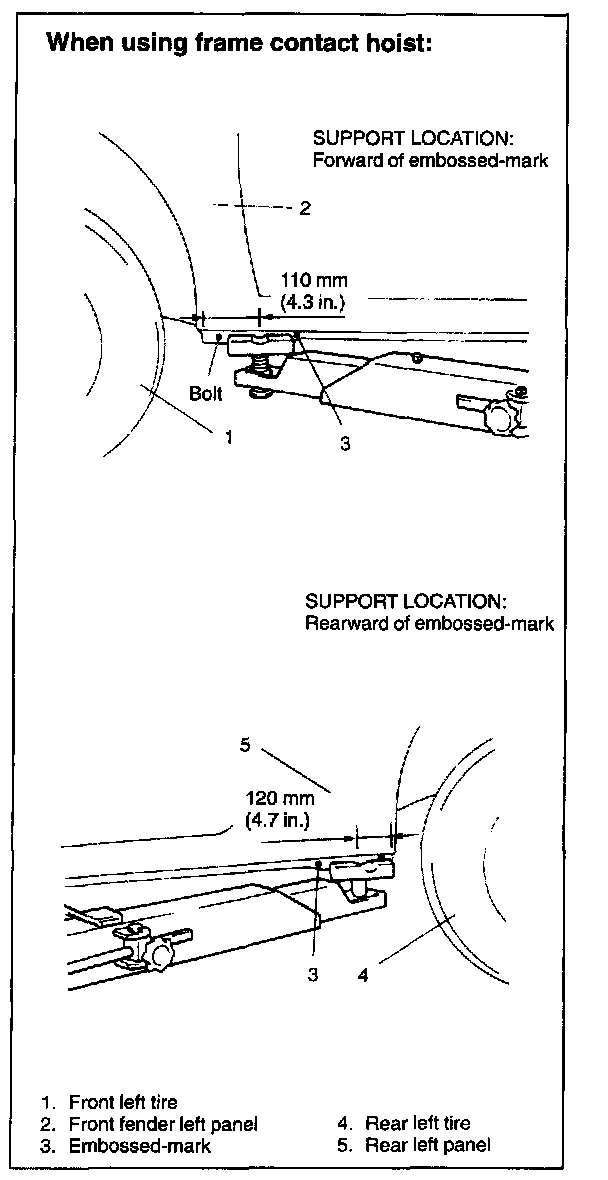 When using frame contact hoist:

SUPPORT LOCATION:
Forward of embossed-mark

2

110 mm
(4.3 in.)

Bolt

1

3

SUPPORT LOCATION:
Rearward of embossed-mark

5

120 mm
(4.7 in.)

3

4

1. Front left tire
2. Front fender left panel
3. Embossed-mark
4. Rear left tire
5. Rear left panel