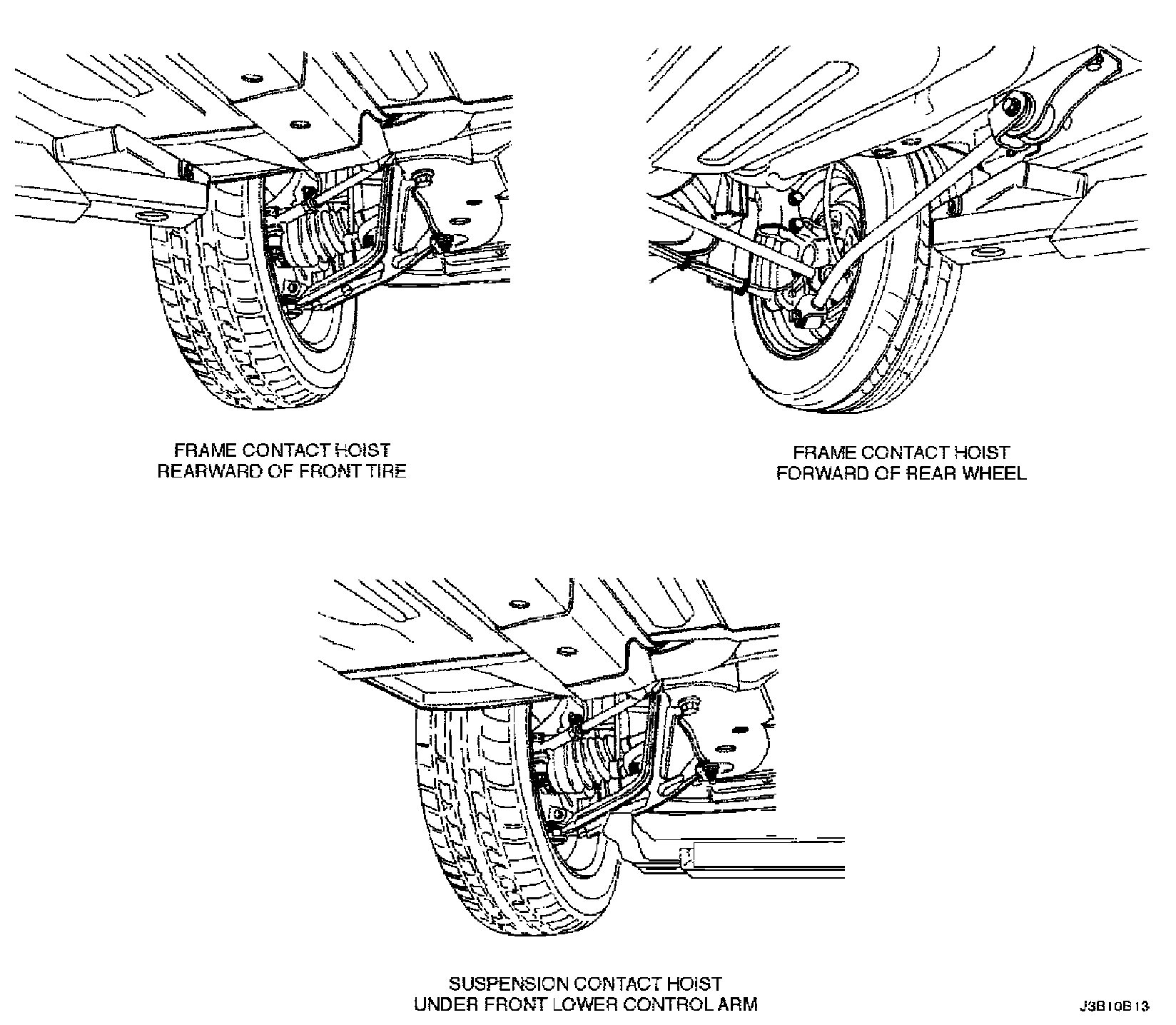 FRAME CONTACT HOIST
REARWARD OF FRONT TIRE

FRAME CONTACT HOIST
FORWARD OF REAR WHEEL

SUSPENSION CONTACT HOIST
UNDER FRONT LOWER CONTROL ARM

J3B10B13