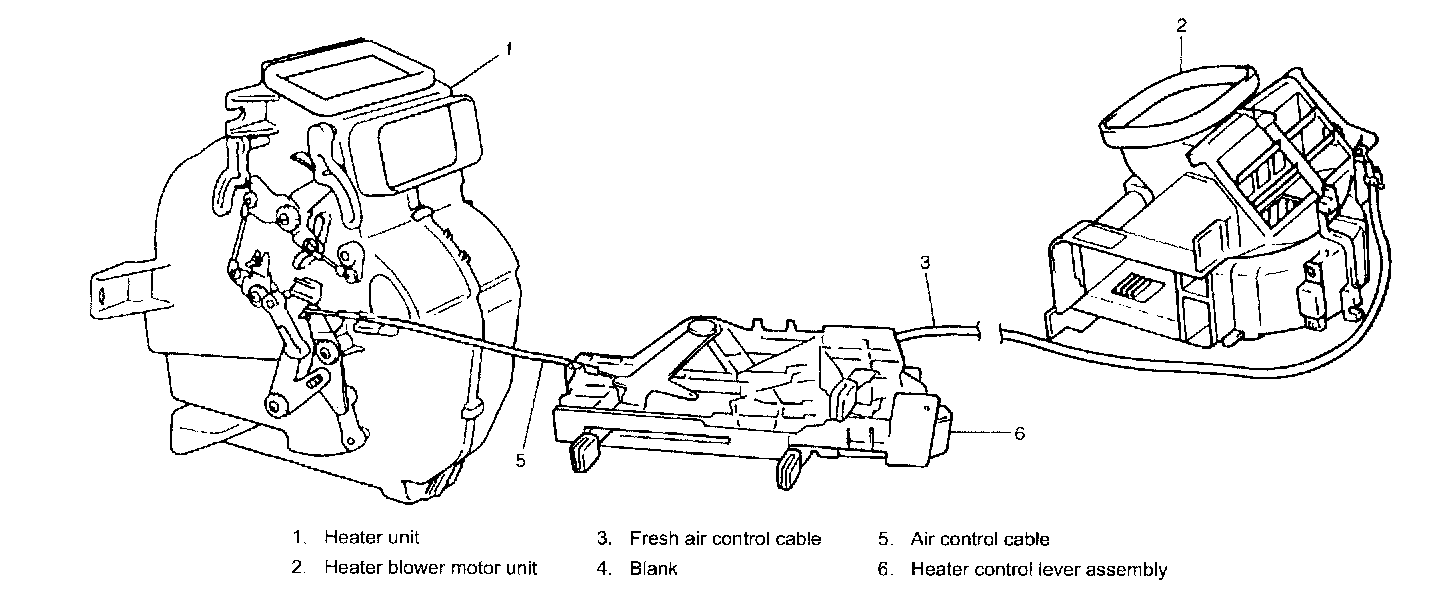 1

2

3

5

6

1. Heater unit
2. Heater blower motor unit
3. Fresh air control cable
4. Blank
5. Air control cable
6. Heater control lever assembly