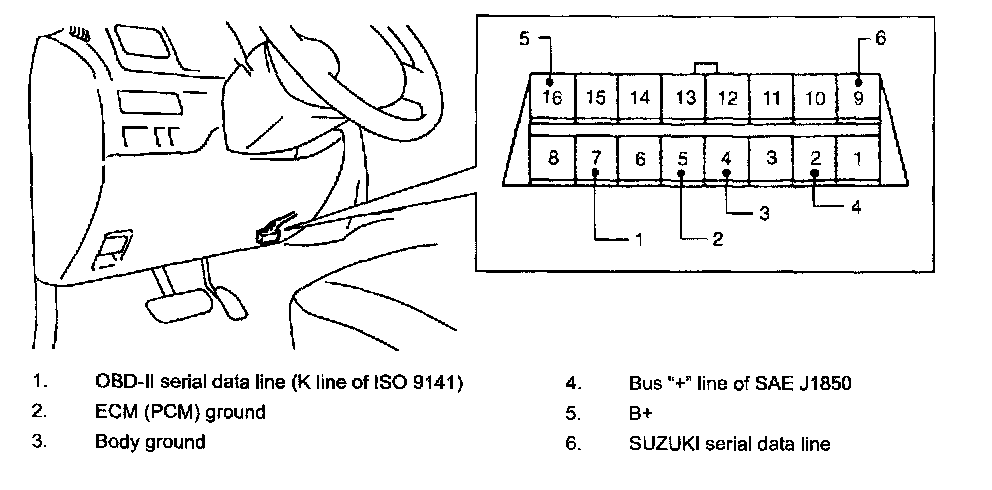 5
6
16 15 14 13 12 11 10 9
8 7 6 5 4 3 2 1
3
4
1
2

1. OBD-II serial data line (K line of ISO 9141)
2. ECM (PCM) ground
3. Body ground
4. Bus "+" line of SAE J1850
5. B+
6. SUZUKI serial data line