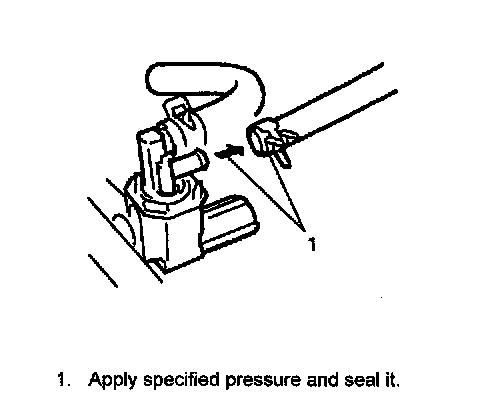 1

1. Apply specified pressure and seal it.