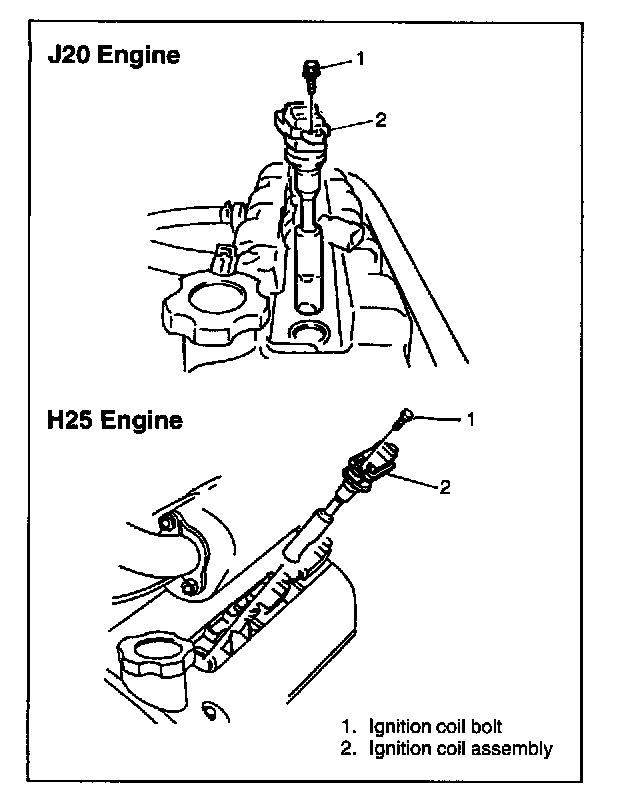 J20 Engine

1

2

H25 Engine

1

2

1. Ignition coil bolt
2. Ignition coil assembly