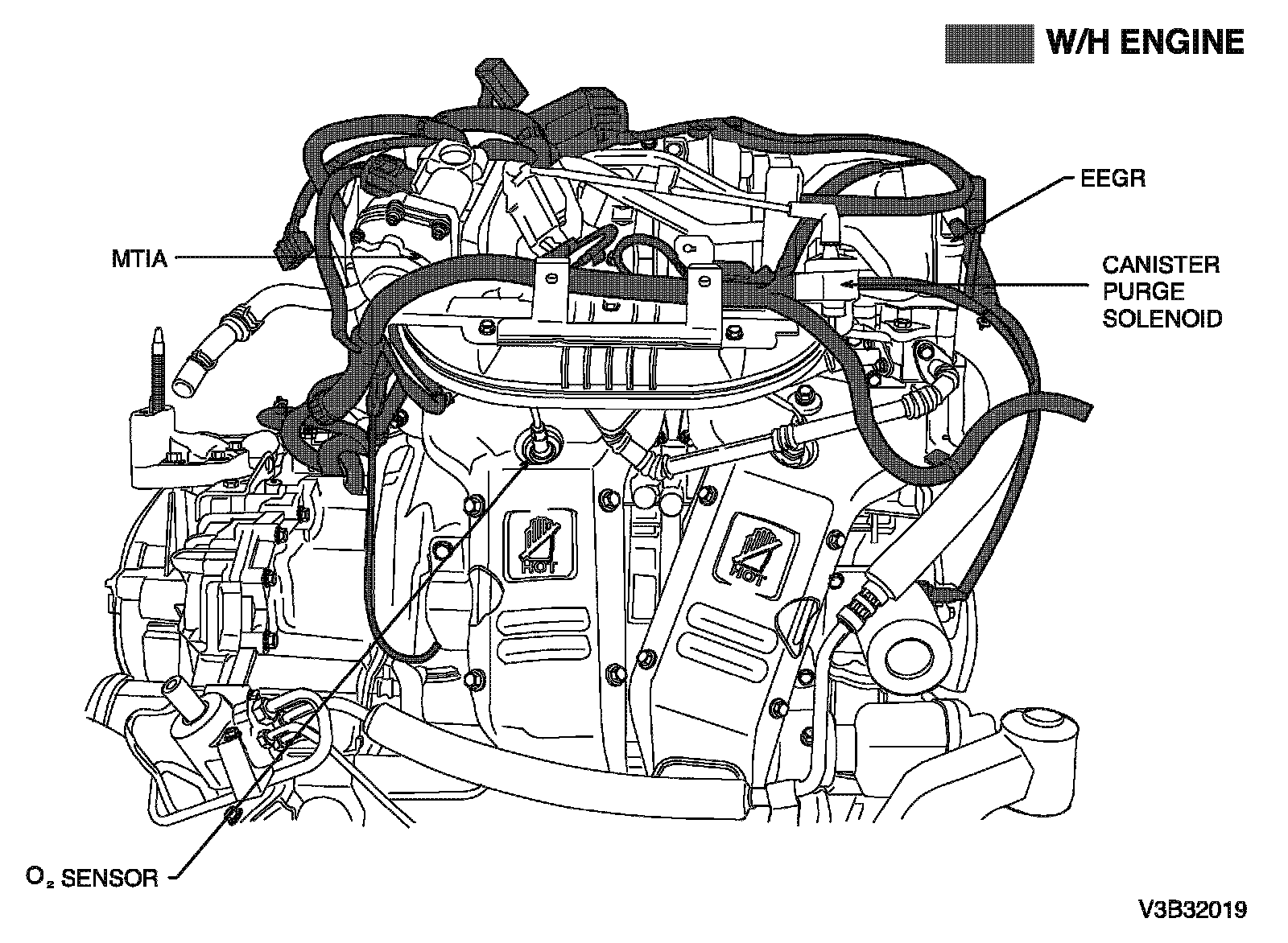 W/H ENGINE

EEGR

MTIA

CANISTER PURGE SOLENOID

HOT

HOT

$O_2$ SENSOR

V3B32019