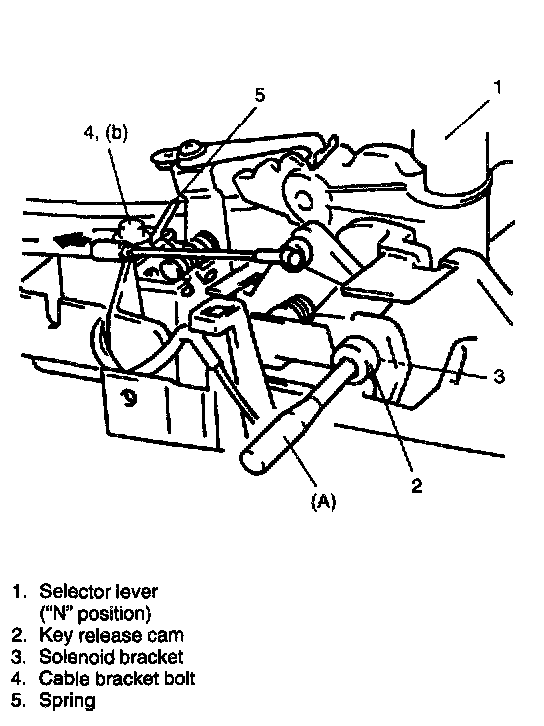 5

1

4, (b)

3

2

(A)

1. Selector lever ("N" position)
2. Key release cam
3. Solenoid bracket
4. Cable bracket bolt
5. Spring