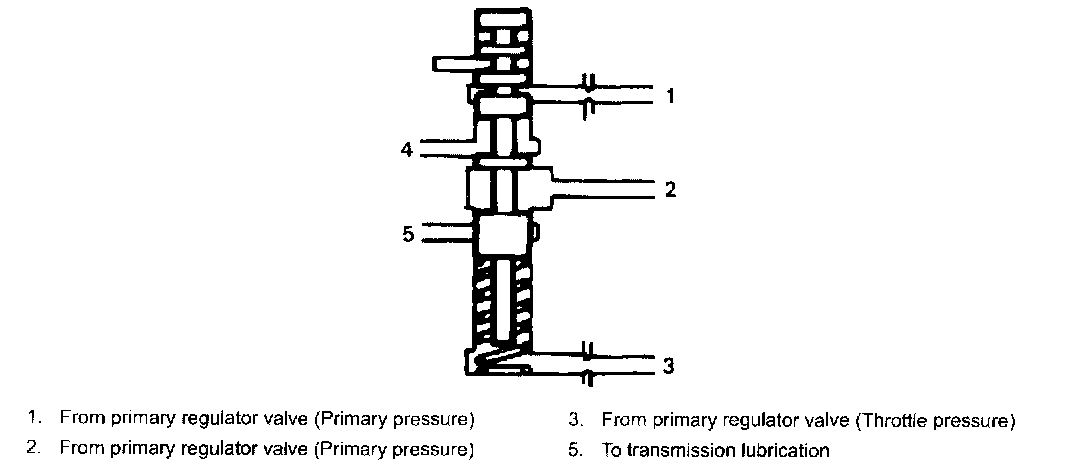 1
4
2
5
3

1. From primary regulator valve (Primary pressure)
2. From primary regulator valve (Primary pressure)

3. From primary regulator valve (Throttle pressure)
5. To transmission lubrication