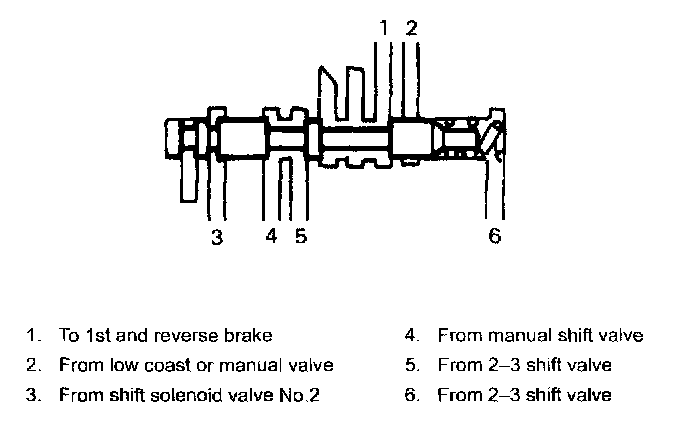 1 2

3 4 5 6

1. To 1st and reverse brake
2. From low coast or manual valve
3. From shift solenoid valve No.2

4. From manual shift valve
5. From 2–3 shift valve
6. From 2–3 shift valve