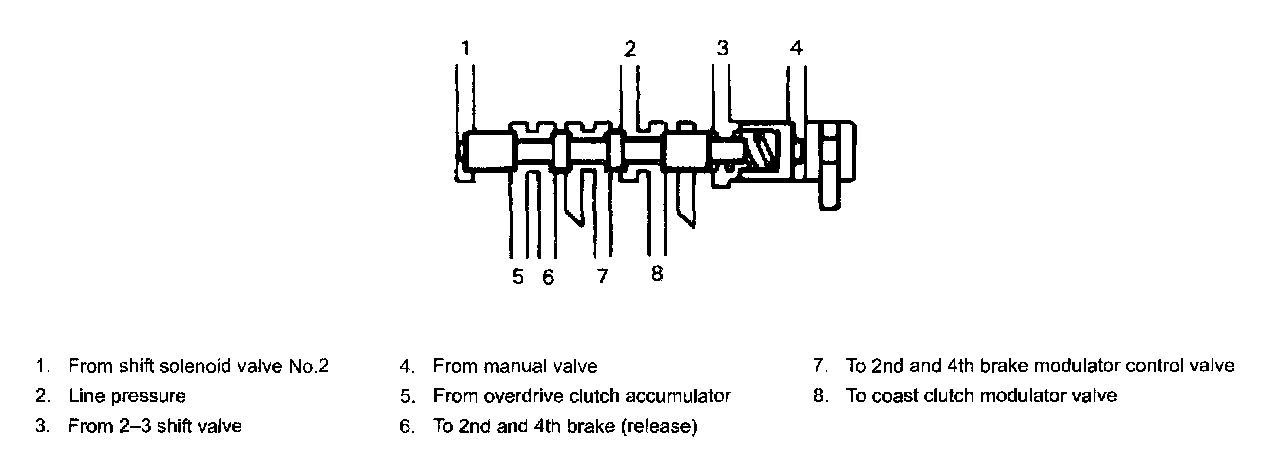 1 2 3 4

5 6 7 8

1. From shift solenoid valve No.2
2. Line pressure
3. From 2–3 shift valve

4. From manual valve
5. From overdrive clutch accumulator
6. To 2nd and 4th brake (release)

7. To 2nd and 4th brake modulator control valve
8. To coast clutch modulator valve