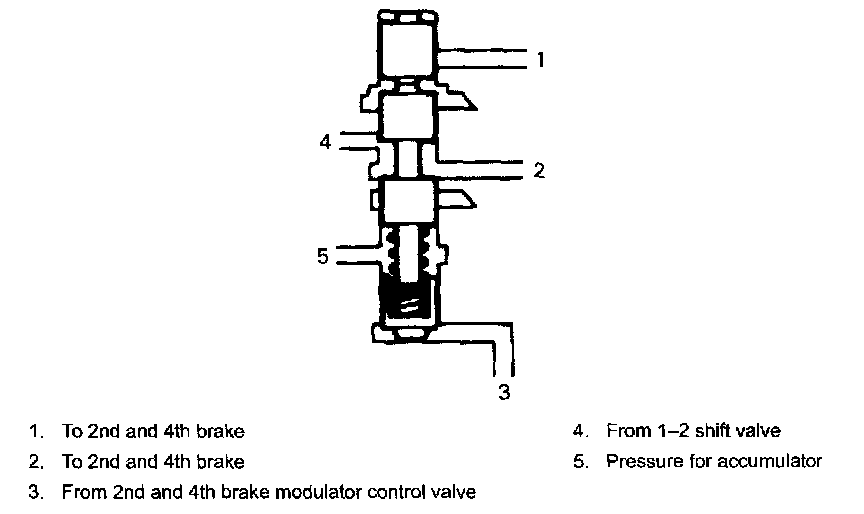 1

4

2

5

3

1. To 2nd and 4th brake
2. To 2nd and 4th brake
3. From 2nd and 4th brake modulator control valve

4. From 1–2 shift valve
5. Pressure for accumulator