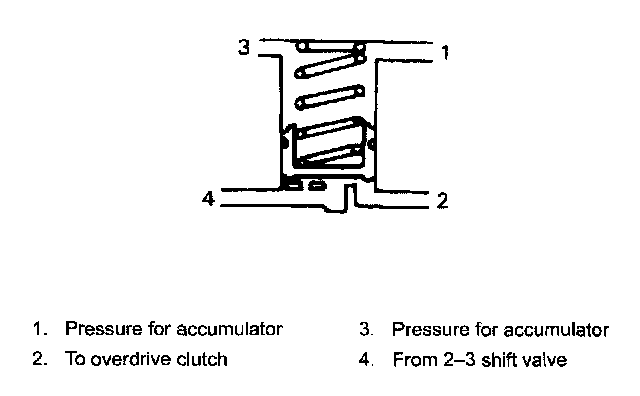 3
1
4
2

1. Pressure for accumulator
2. To overdrive clutch

3. Pressure for accumulator
4. From 2–3 shift valve