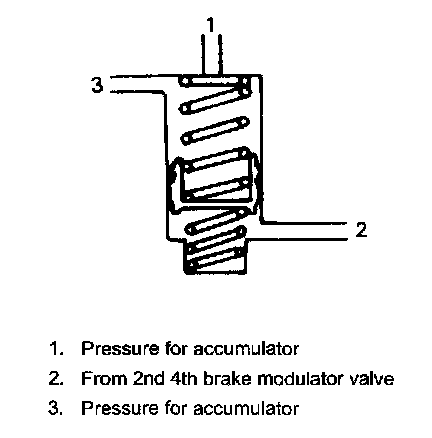 1
3
2

1. Pressure for accumulator
2. From 2nd 4th brake modulator valve
3. Pressure for accumulator