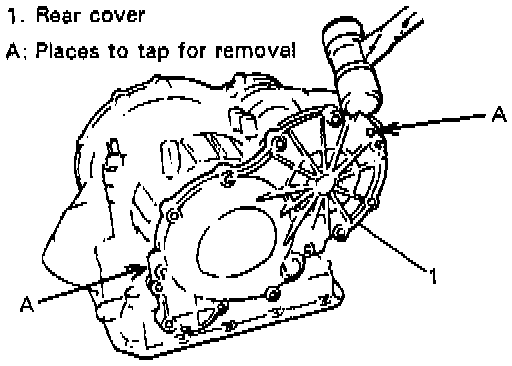 1. Rear cover

A; Places to tap for removel

A

1

A