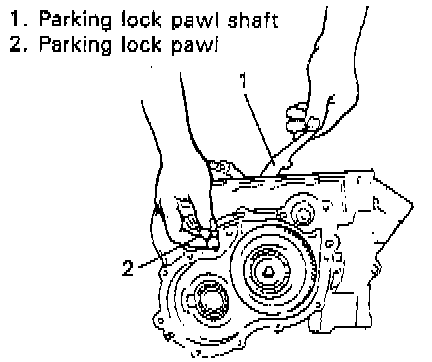 1. Parking lock pawl shaft
2. Parking lock pawl

1

2