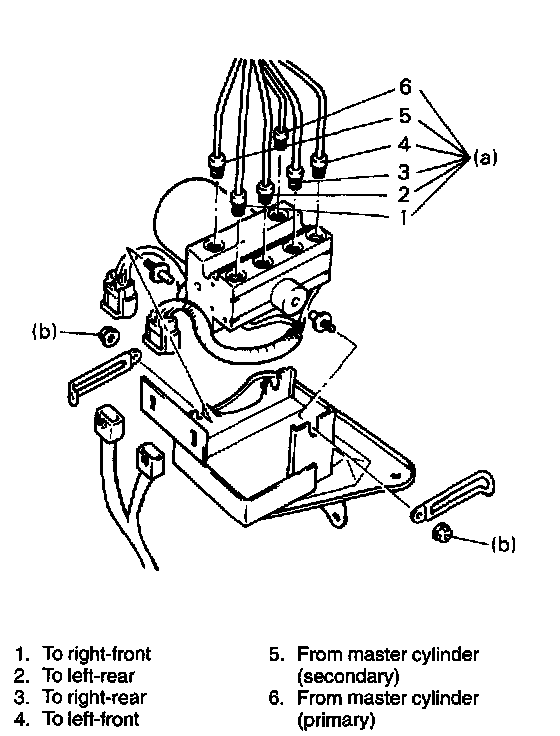 6
5
4
3
2
1
(a)
(b)
(b)

1. To right-front
2. To left-rear
3. To right-rear
4. To left-front

5. From master cylinder (secondary)
6. From master cylinder (primary)