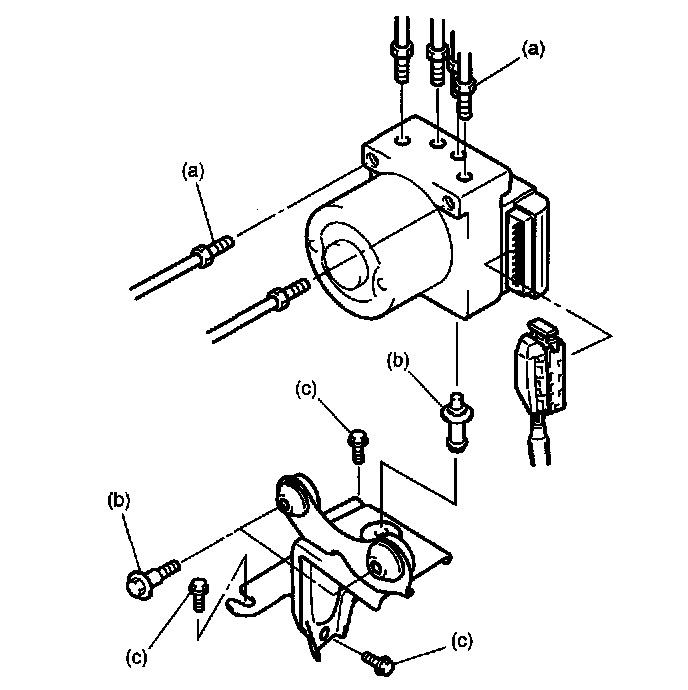 (a)
(a)
(b)
(c)
(b)
(c)
(c)