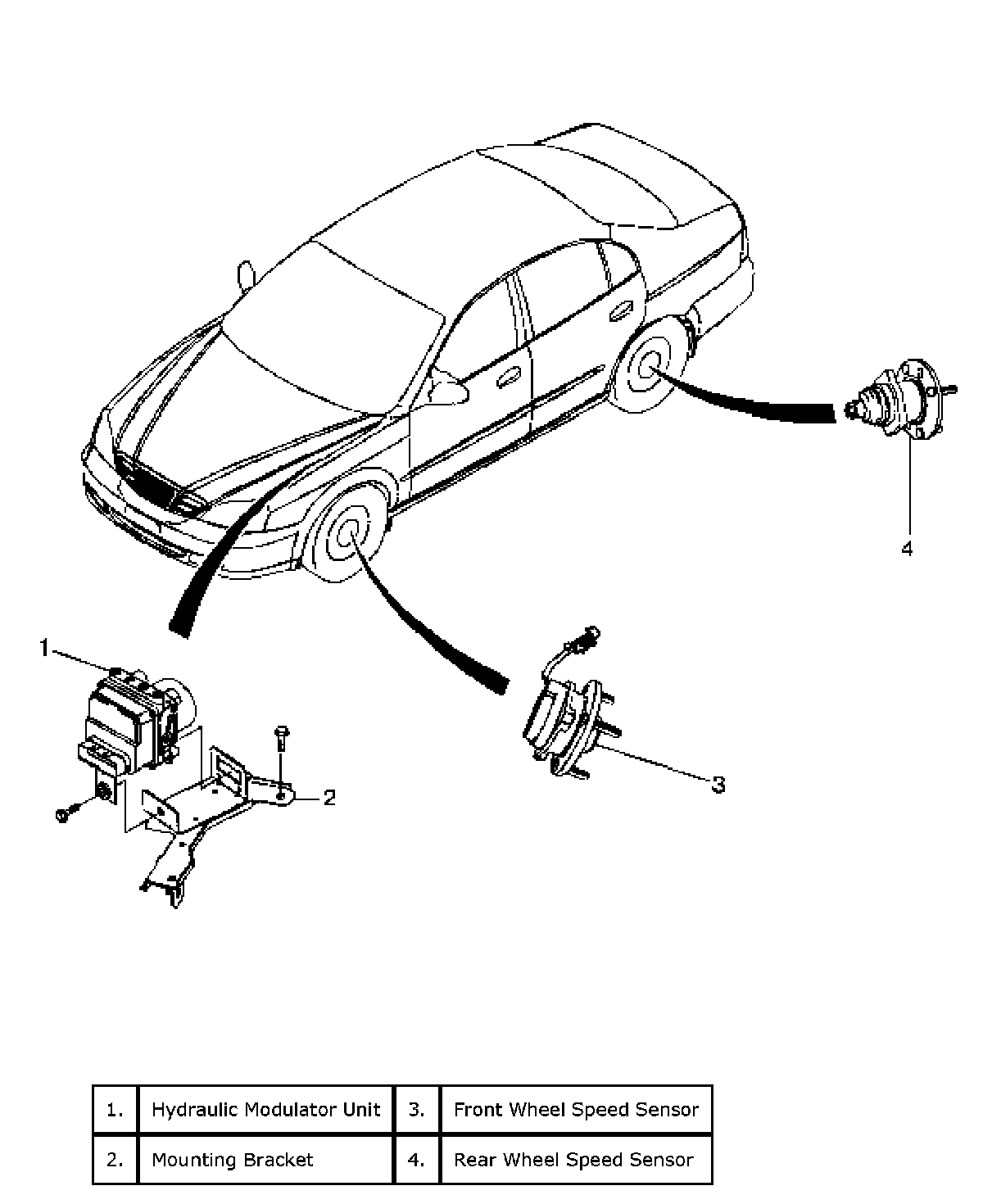 4

1

2

3

| 1. | Hydraulic Modulator Unit | 3. | Front Wheel Speed Sensor |
|---|---|---|---|
| 2. | Mounting Bracket | 4. | Rear Wheel Speed Sensor |