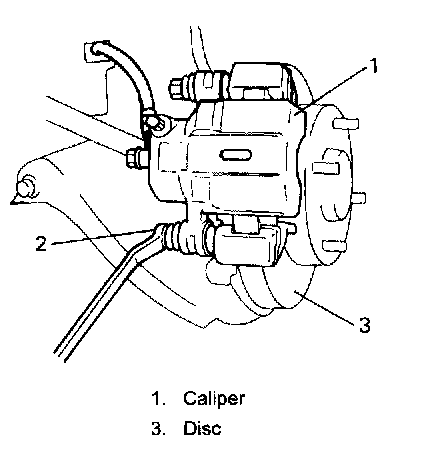 1
2
3

1. Caliper
3. Disc