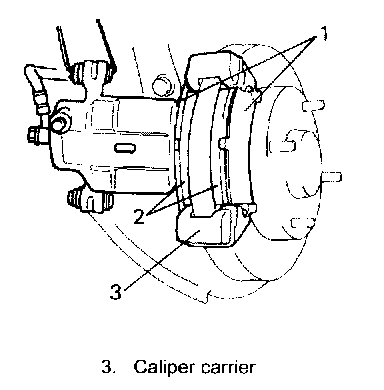 1
2
3
3. Caliper carrier