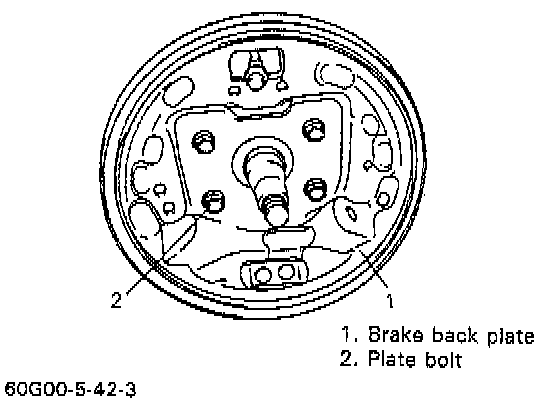 2

1

1. Brake back plate
2. Plate bolt

60G00-5-42-3