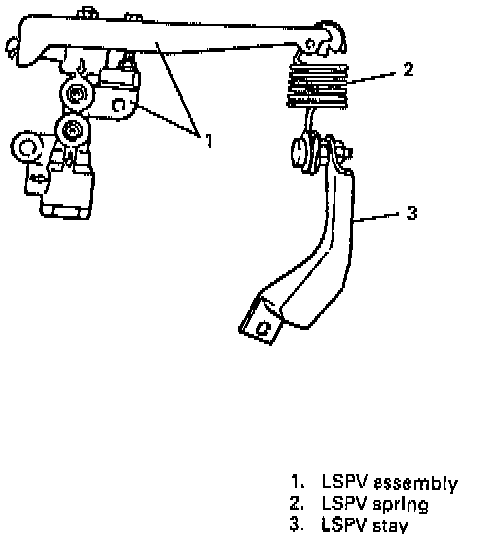 2

1

3

1. LSPV assembly
2. LSPV spring
3. LSPV stay