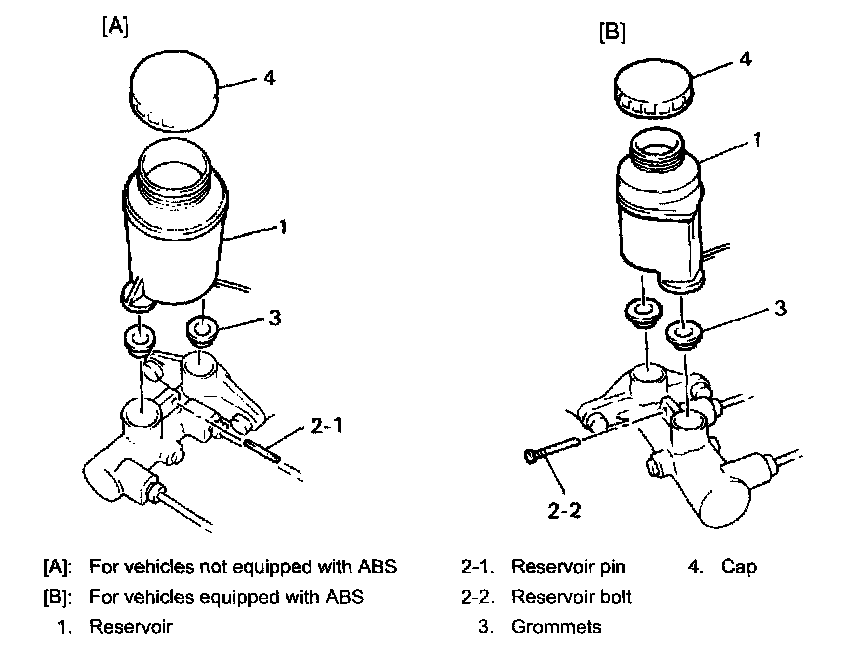 [A]

4

1

3

2-1

[B]

4

1

3

2-2

[A]: For vehicles not equipped with ABS

[B]: For vehicles equipped with ABS

1. Reservoir

2-1. Reservoir pin

2-2. Reservoir bolt

3. Grommets

4. Cap