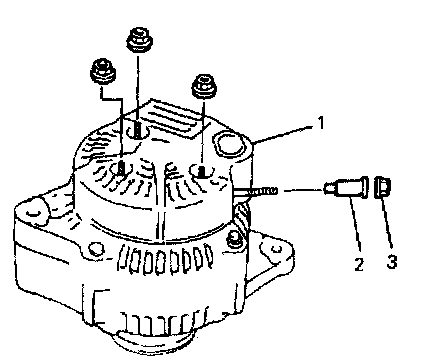 1
2
3