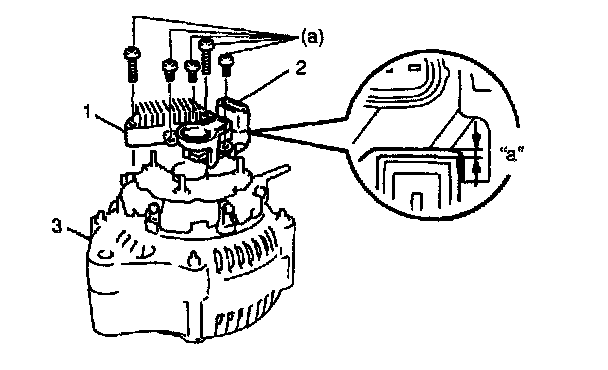 (a)
2
1
"a"
3