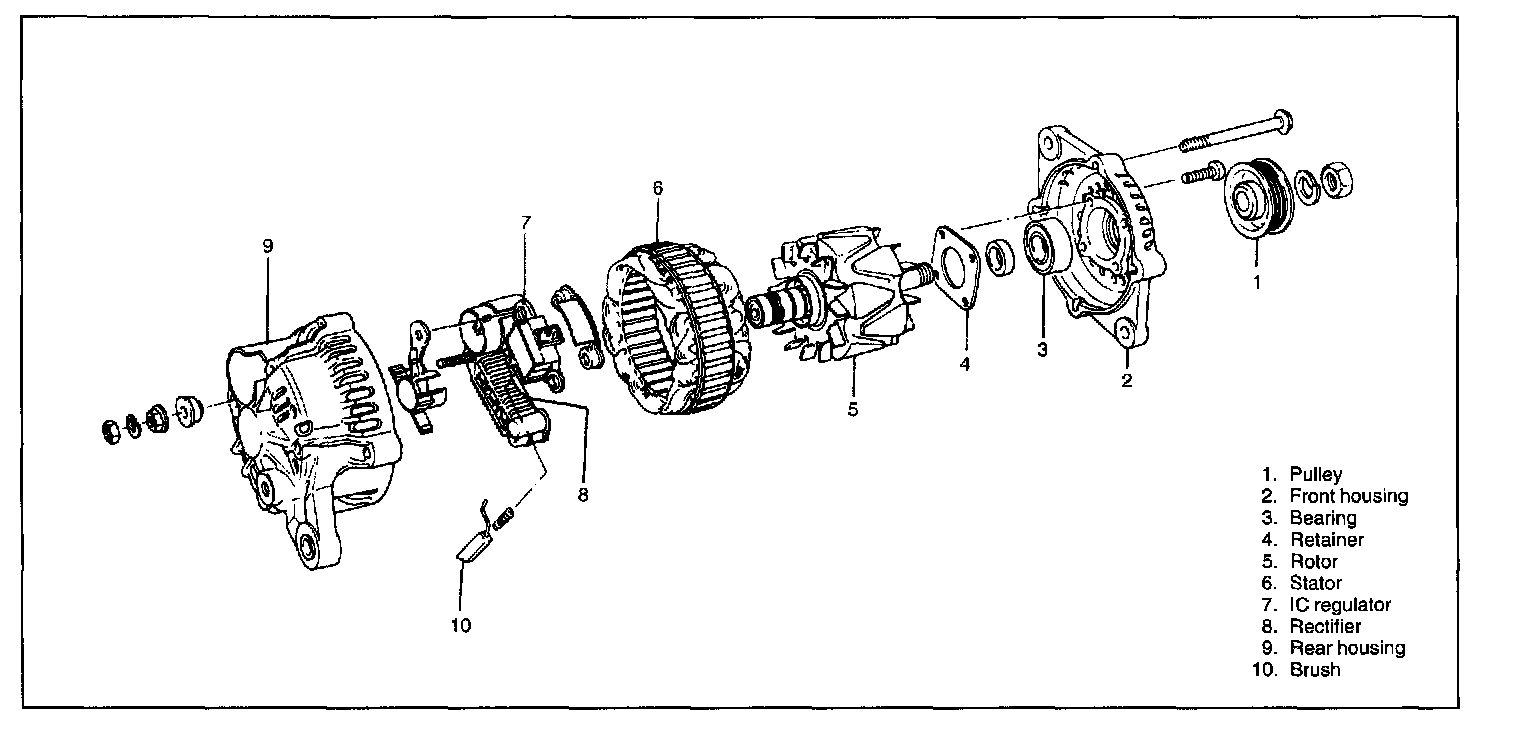 9
7
6
5
4
3
2
1
8
10

1. Pulley
2. Front housing
3. Bearing
4. Retainer
5. Rotor
6. Stator
7. IC regulator
8. Rectifier
9. Rear housing
10. Brush