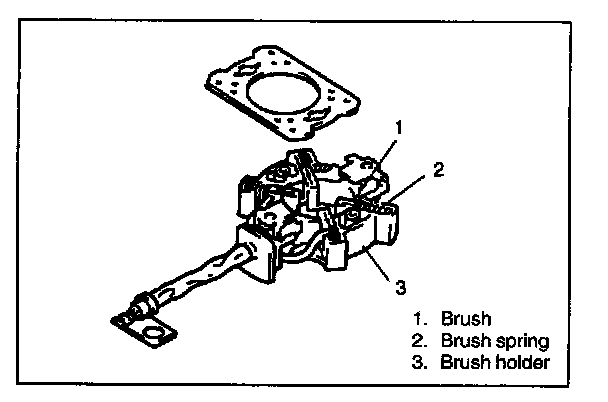 1
2
3
1. Brush
2. Brush spring
3. Brush holder