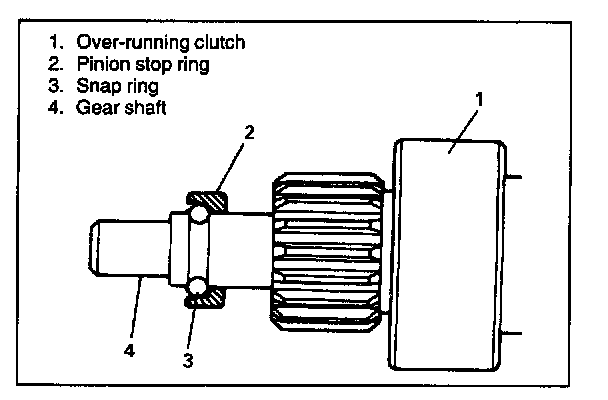 1. Over-running clutch
2. Pinion stop ring
3. Snap ring
4. Gear shaft

1

2

4

3