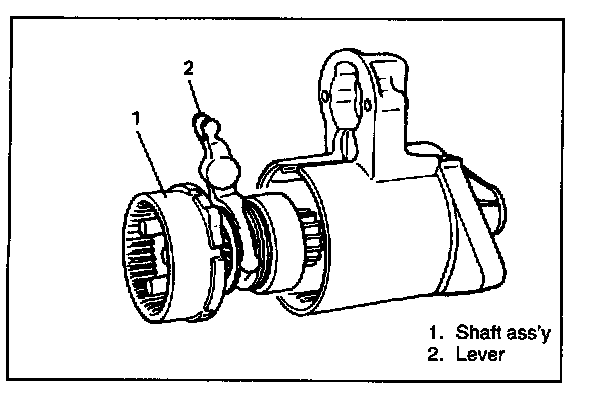 2
1
1. Shaft ass'y
2. Lever