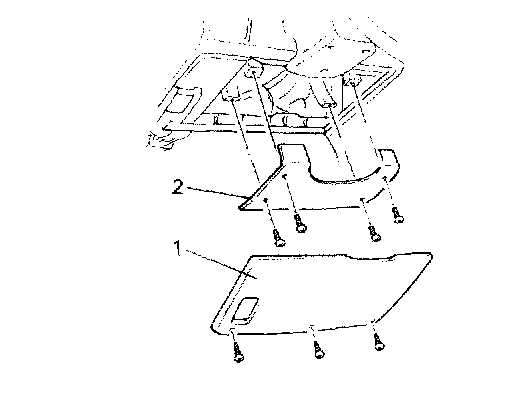 2
1