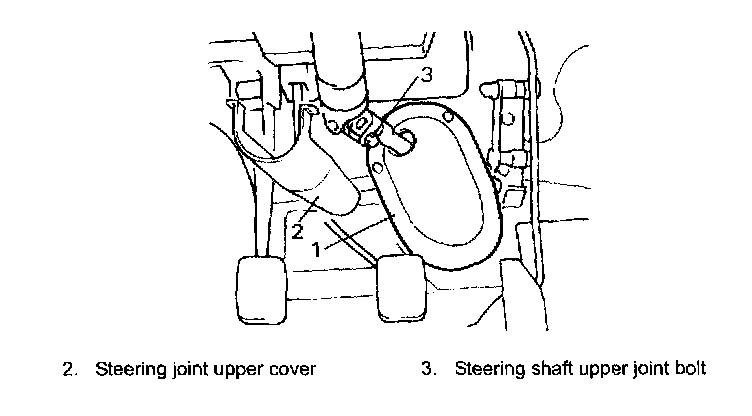 3
2
1

2. Steering joint upper cover

3. Steering shaft upper joint bolt