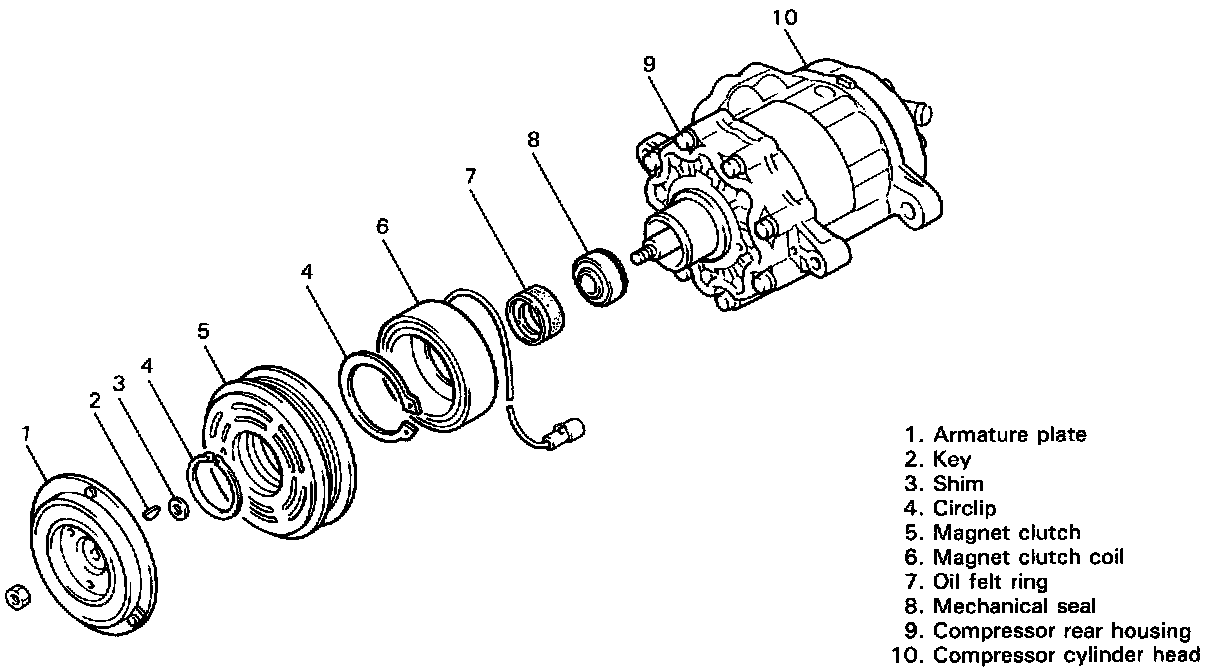 10
9
8
7
6
4
5
4
3
2
1

1. Armature plate
2. Key
3. Shim
4. Circlip
5. Magnet clutch
6. Magnet clutch coil
7. Oil felt ring
8. Mechanical seal
9. Compressor rear housing
10. Compressor cylinder head