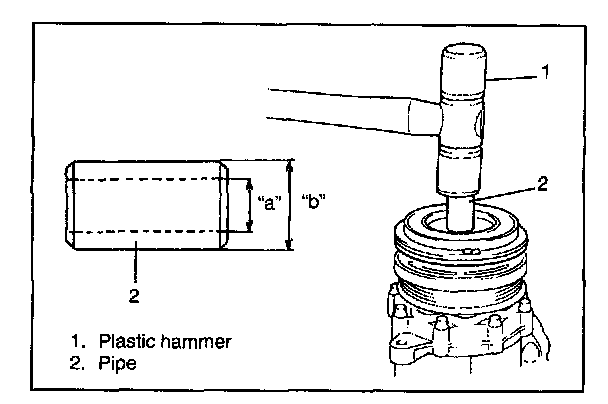 1

2

"a" "b"

2

1. Plastic hammer
2. Pipe