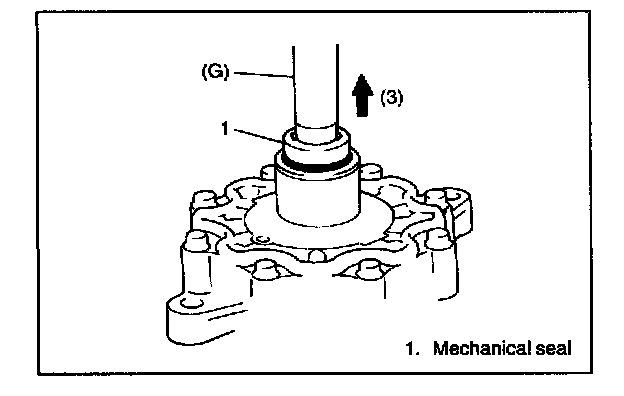 (G)

(3)

1

1. Mechanical seal