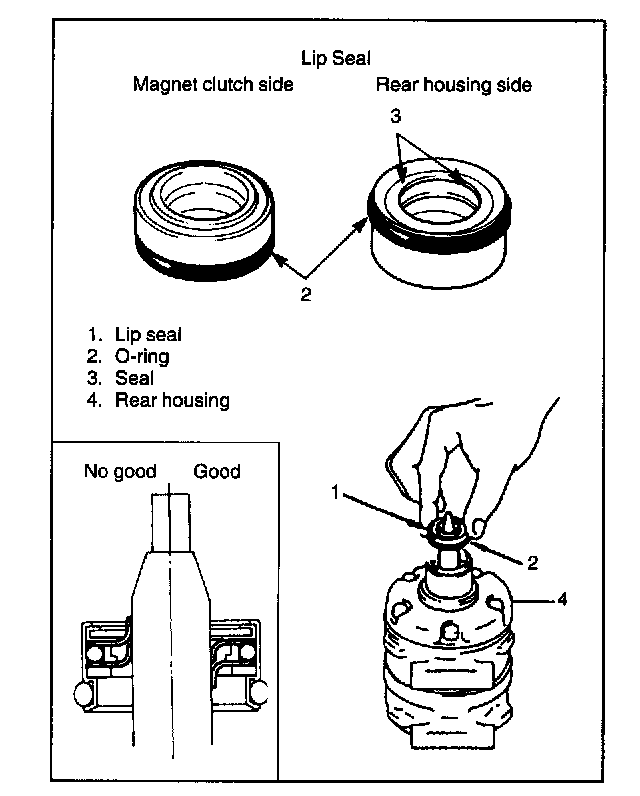 Lip Seal

Magnet clutch side

Rear housing side

3

2

1. Lip seal
2. O-ring
3. Seal
4. Rear housing

No good

Good

1

2

4