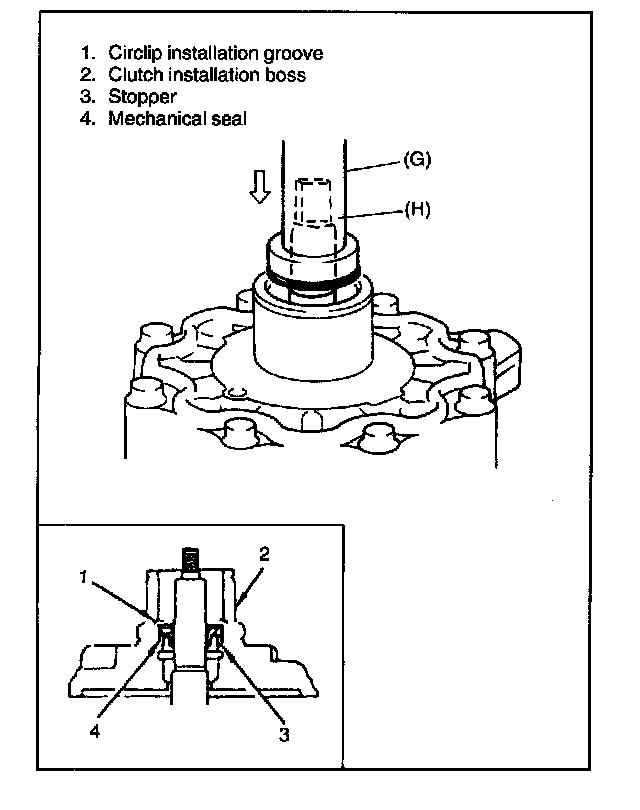 1. Circlip installation groove
2. Clutch installation boss
3. Stopper
4. Mechanical seal

(G)

(H)

1

2

4

3