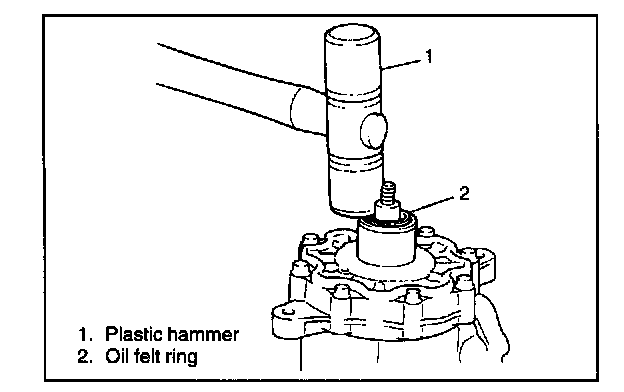 1

2

1. Plastic hammer
2. Oil felt ring