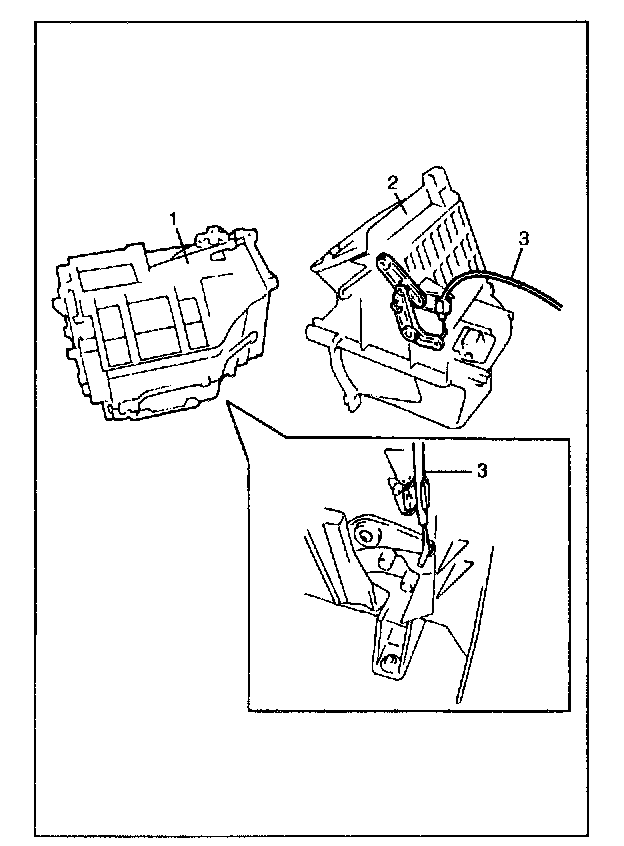 1
2
3
3