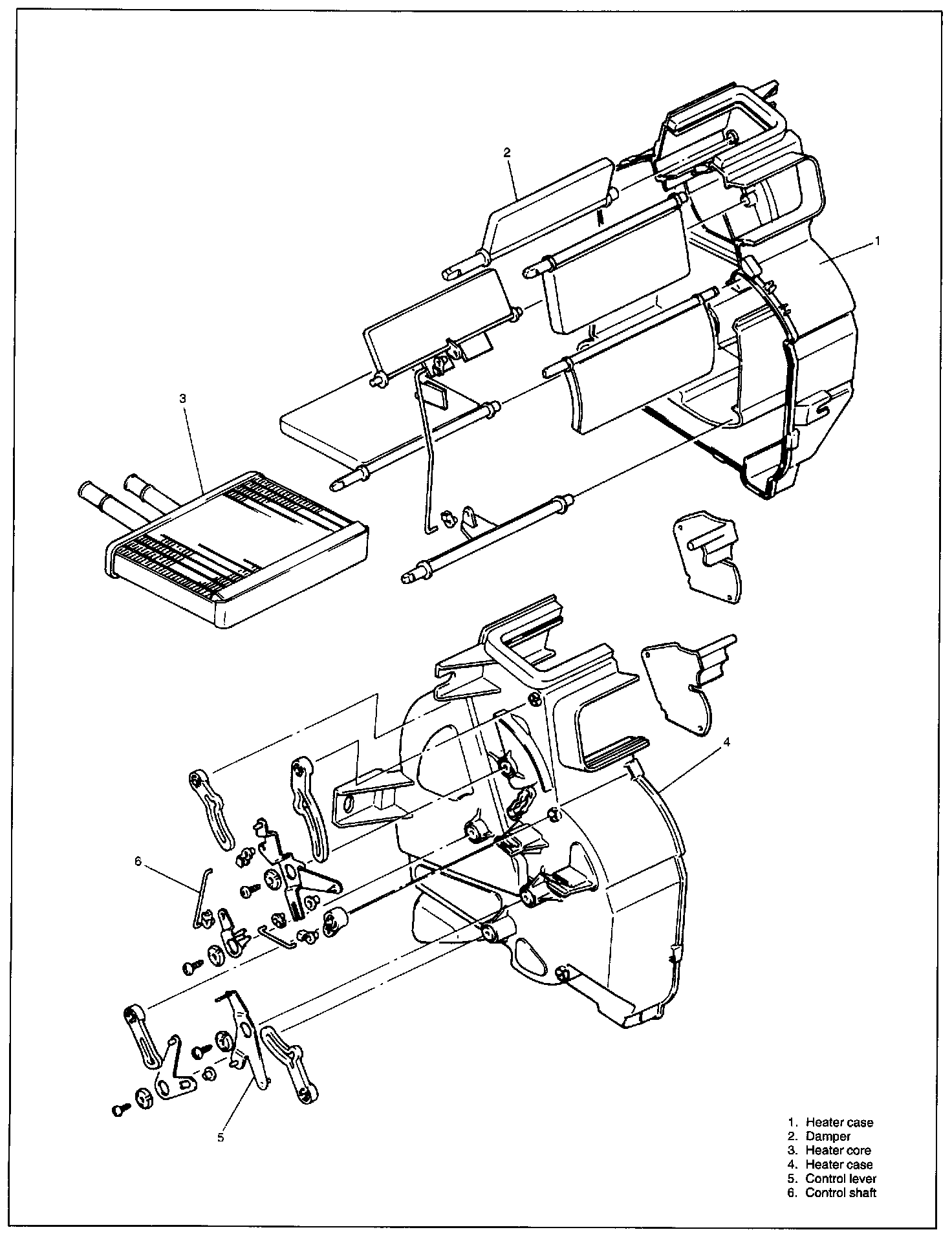 2
1
3
4
6
5

1. Heater case
2. Damper
3. Heater core
4. Heater case
5. Control lever
6. Control shaft