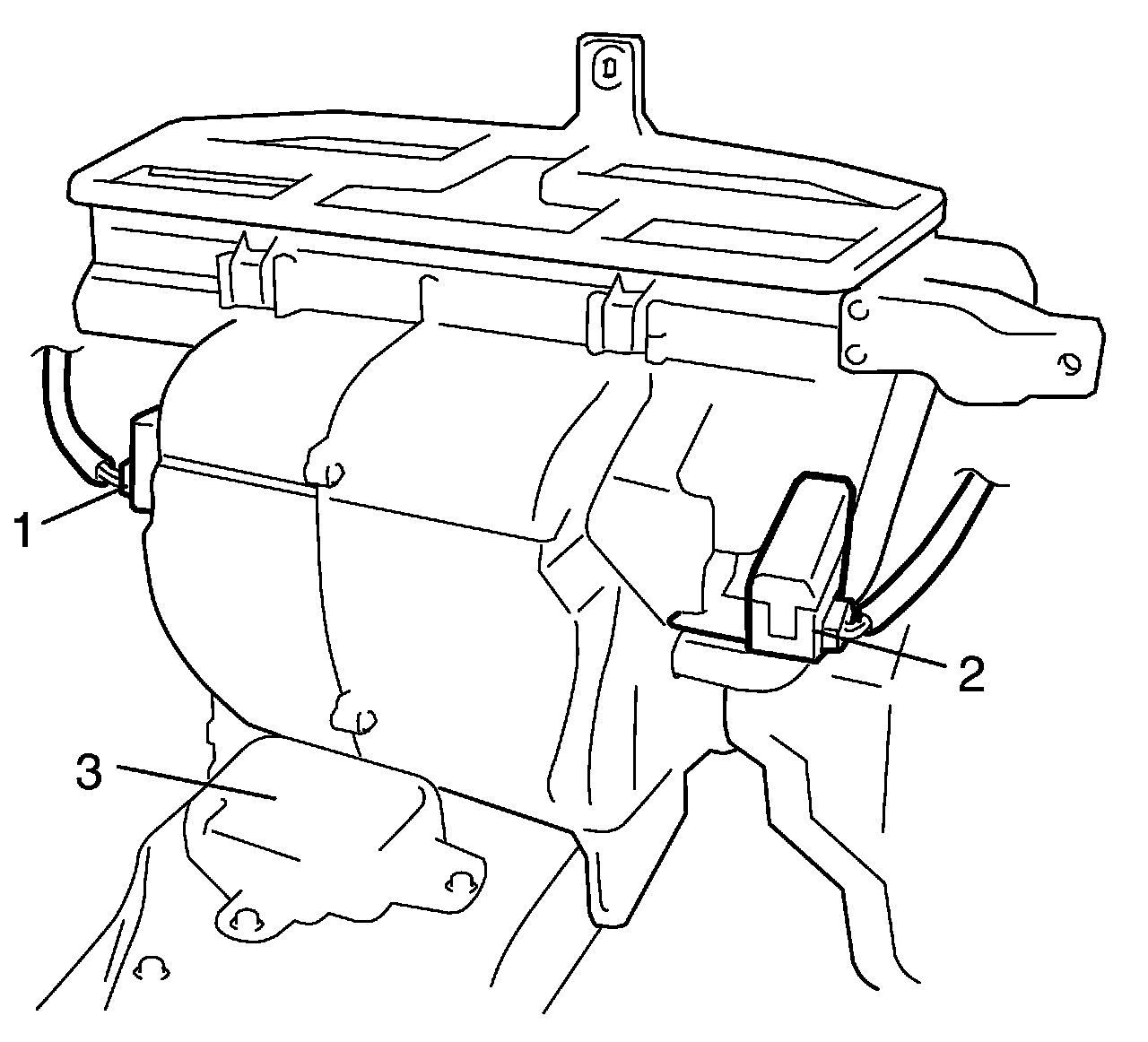 1
2
3